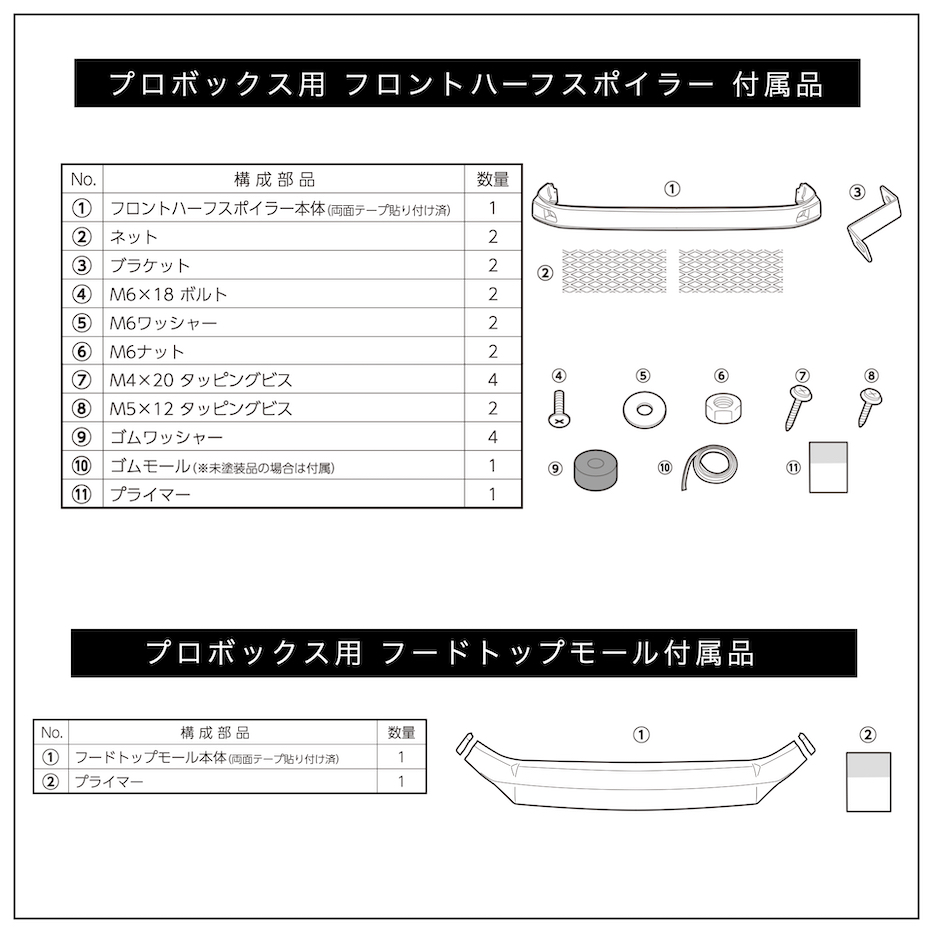 プロボックス用 フロントハーフスポイラー 付属品

| No. | 構成部品 | 数量 |
|---|---|---|
| ① | フロントハーフスポイラー本体(両面テープ貼り付け済) | 1 |
| ② | ネット | 2 |
| ③ | ブラケット | 2 |
| ④ | M6×18 ボルト | 2 |
| ⑤ | M6ワッシャー | 2 |
| ⑥ | M6ナット | 2 |
| ⑦ | M4×20 タッピングビス | 4 |
| ⑧ | M5×12 タッピングビス | 2 |
| ⑨ | ゴムワッシャー | 4 |
| ⑩ | ゴムモール(※未塗装品の場合は付属) | 1 |
| ⑪ | プライマー | 1 |

①
③
②
④ ⑤ ⑥ ⑦ ⑧
⑨ ⑩ ⑪

プロボックス用 フードトップモール付属品

| No. | 構成部品 | 数量 |
|---|---|---|
| ① | フードトップモール本体(両面テープ貼り付け済) | 1 |
| ② | プライマー | 1 |

①
②