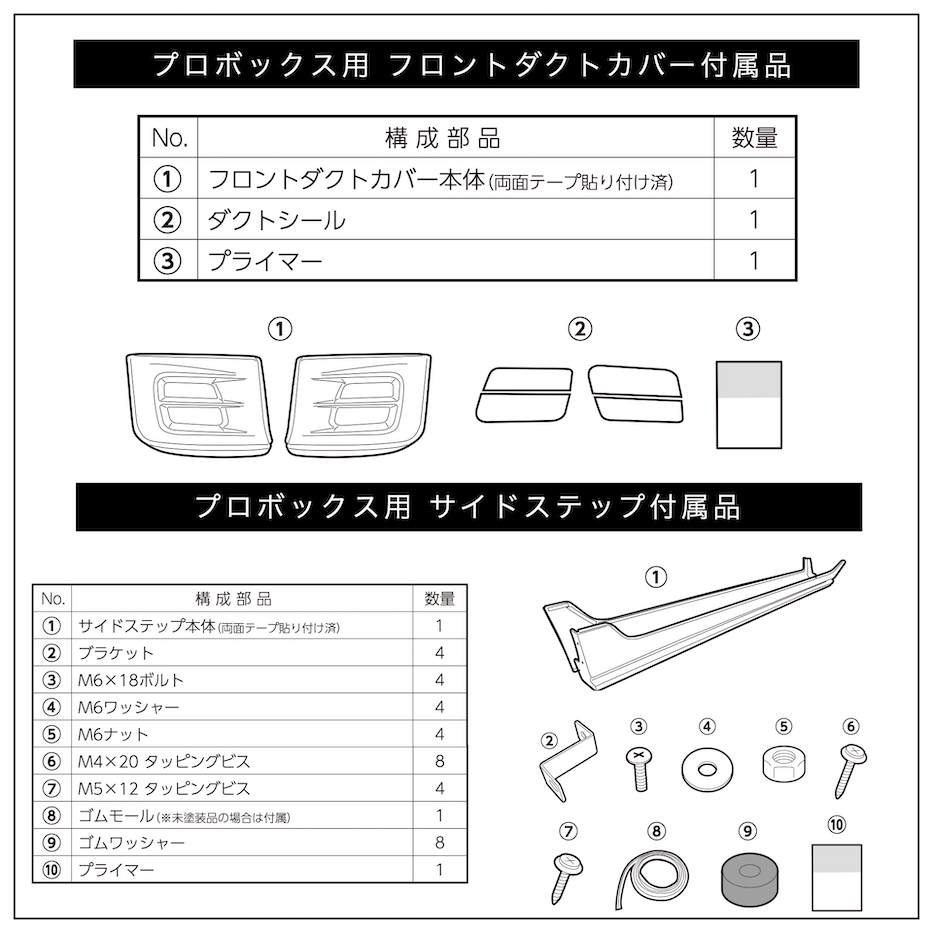 プロボックス用 フロントダクトカバー付属品

| No. | 構成部品 | 数量 |
|---|---|---|
| ① | フロントダクトカバー本体(両面テープ貼り付け済) | 1 |
| ② | ダクトシール | 1 |
| ③ | プライマー | 1 |

①

②

③

プロボックス用 サイドステップ付属品

| No. | 構成部品 | 数量 |
|---|---|---|
| ① | サイドステップ本体(両面テープ貼り付け済) | 1 |
| ② | ブラケット | 4 |
| ③ | M6×18ボルト | 4 |
| ④ | M6ワッシャー | 4 |
| ⑤ | M6ナット | 4 |
| ⑥ | M4×20 タッピングビス | 8 |
| ⑦ | M5×12 タッピングビス | 4 |
| ⑧ | ゴムモール(※未塗装品の場合は付属) | 1 |
| ⑨ | ゴムワッシャー | 8 |
| ⑩ | プライマー | 1 |

①

②

③

④

⑤

⑥

⑦

⑧

⑨

⑩